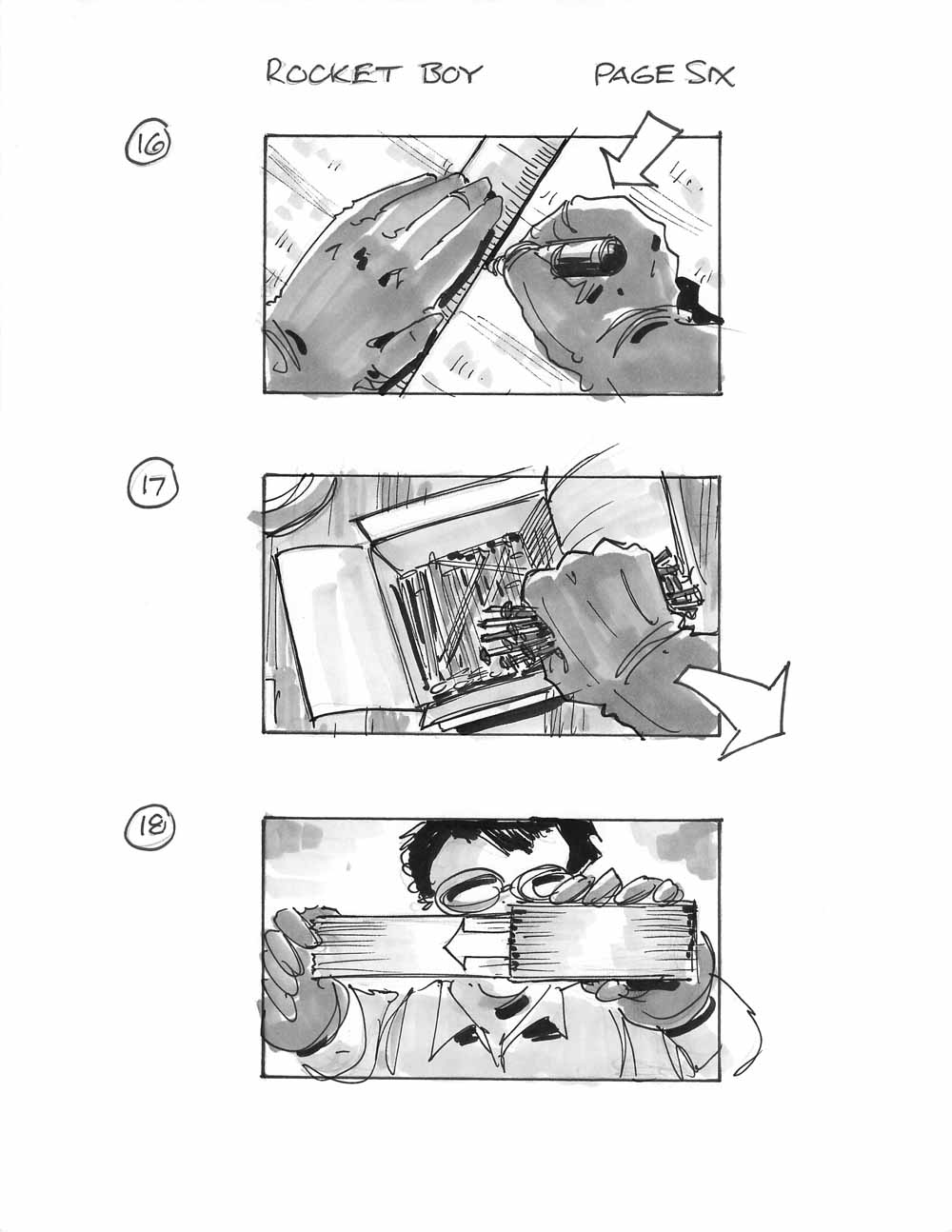 ROCKET BOY PAGE SIX

16

17

18