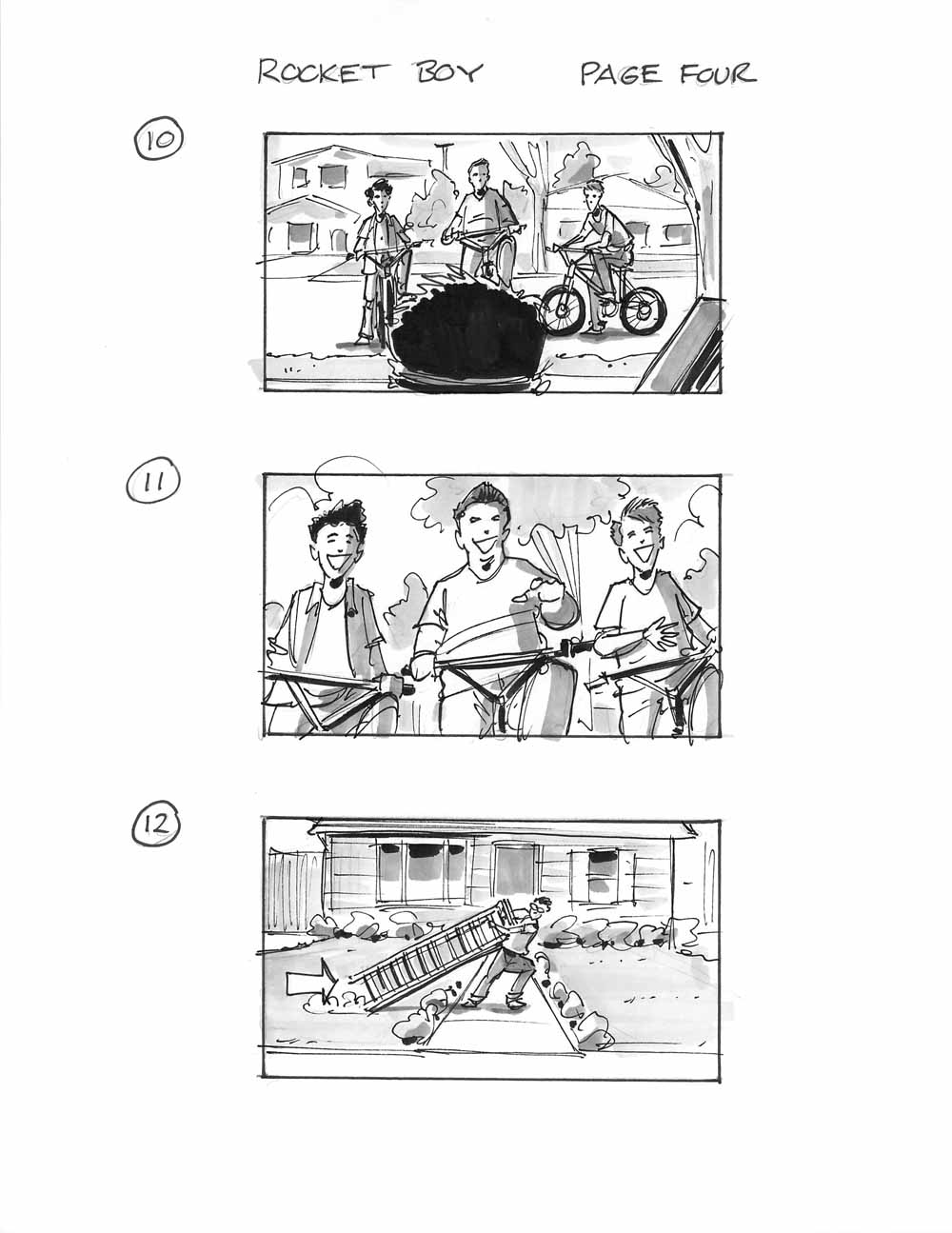 ROCKET BOY PAGE FOUR

10

11

12