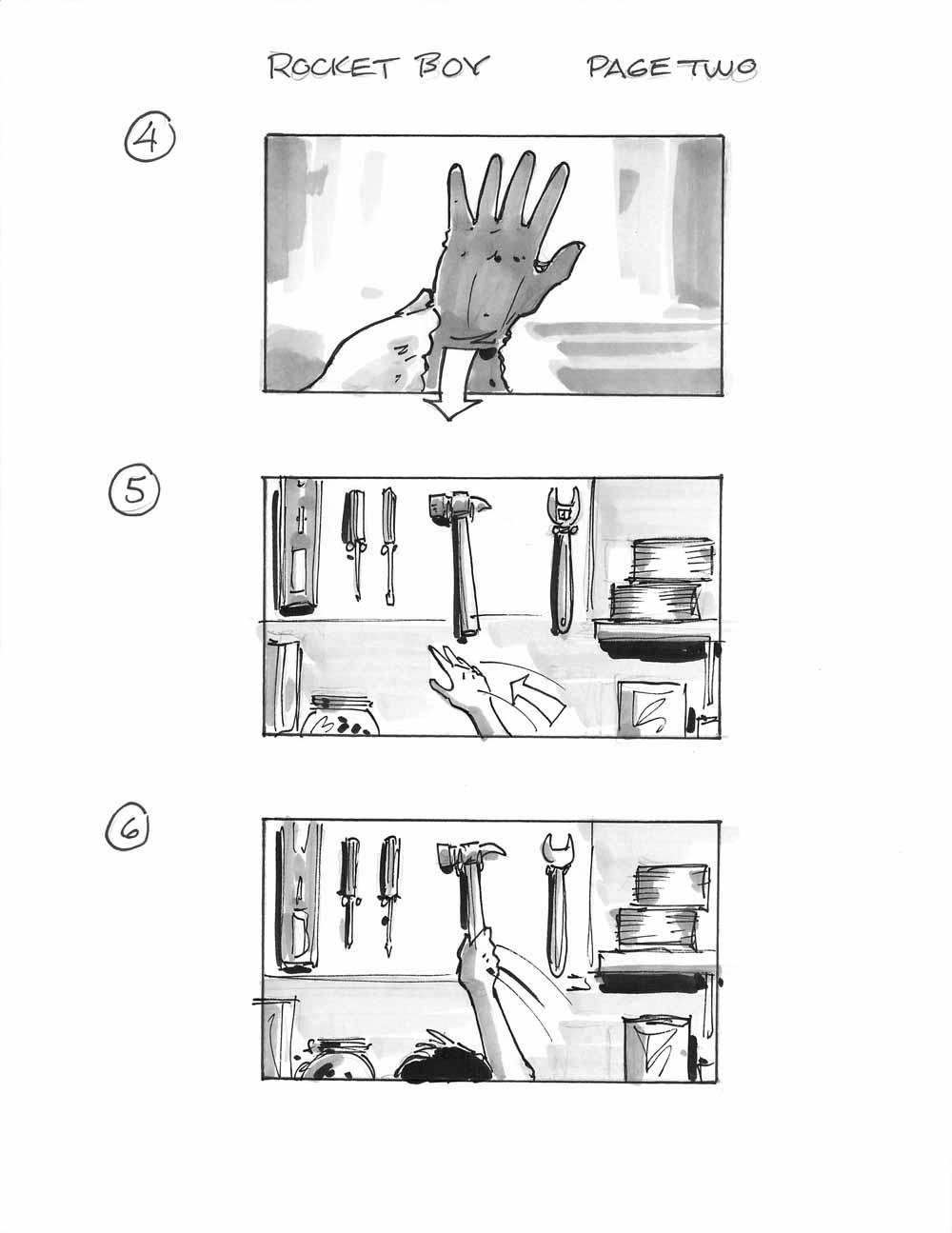 ROCKET BOY PAGE TWO

4

5

6